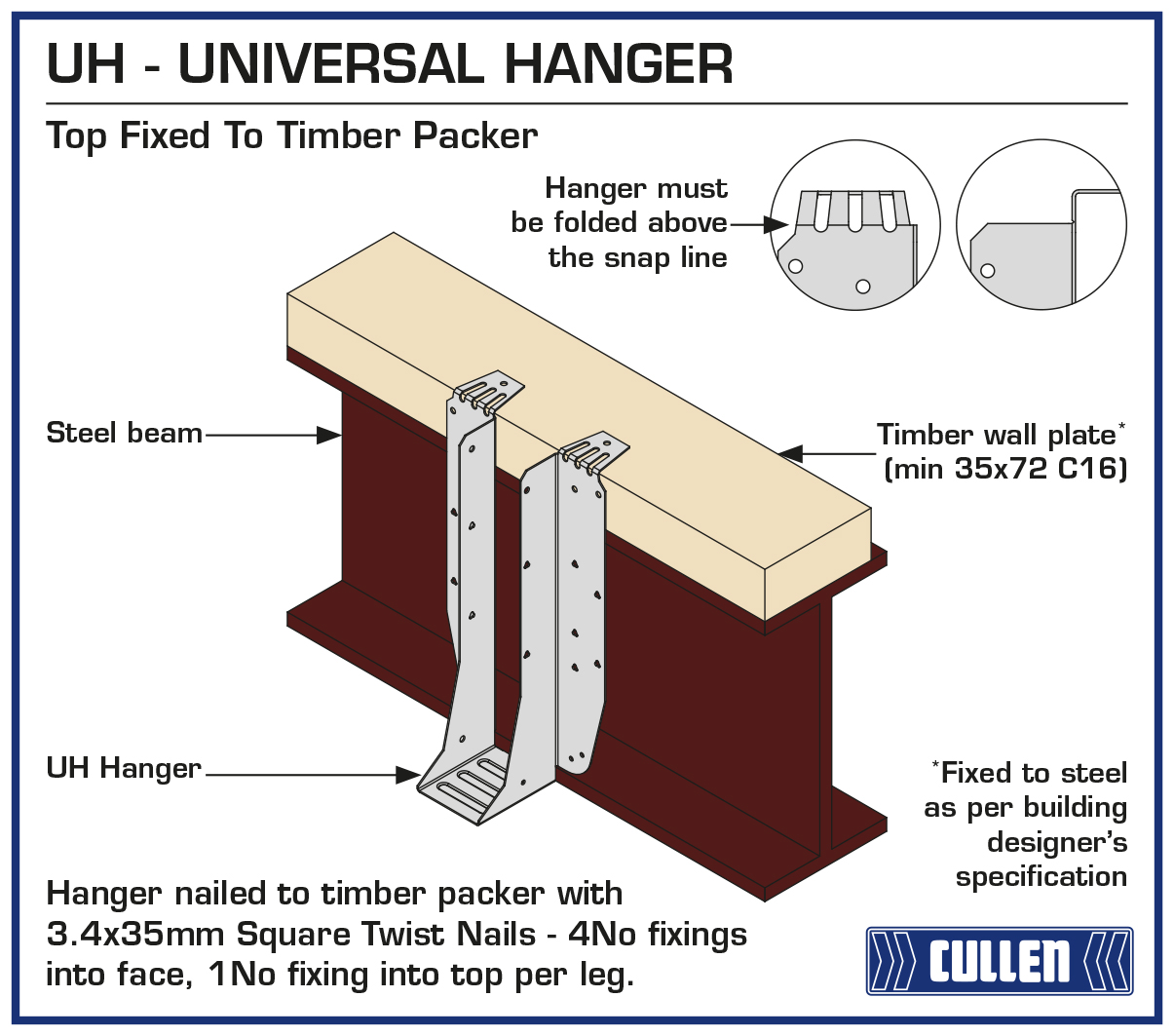 UH - UNIVERSAL HANGER

Top Fixed To Timber Packer

Hanger must be folded above the snap line

Steel beam

Timber wall plate* (min 35x72 C16)

UH Hanger

*Fixed to steel as per building designer's specification

Hanger nailed to timber packer with 3.4x35mm Square Twist Nails - 4No fixings into face, 1No fixing into top per leg.

CULLEN