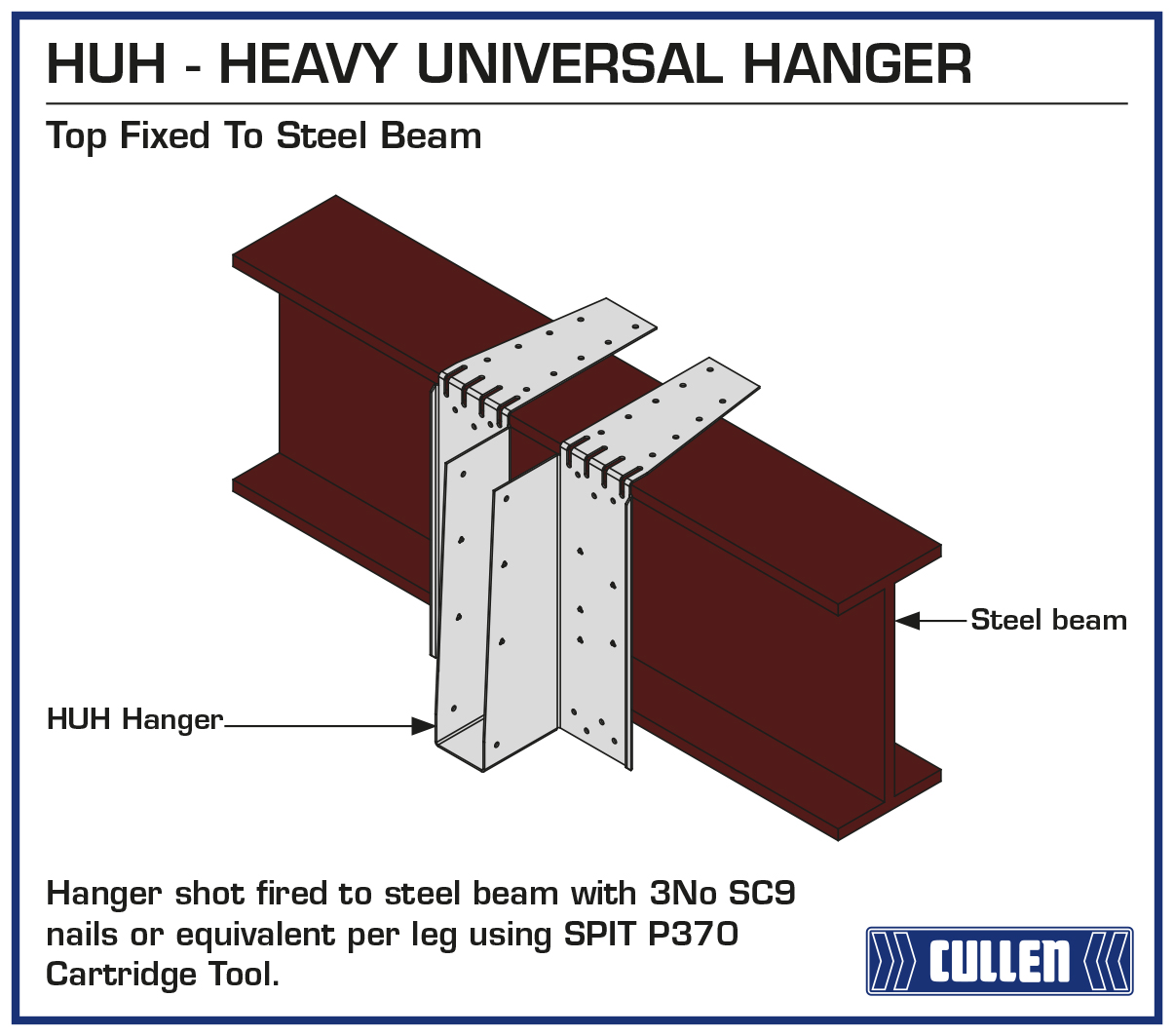 HUH - HEAVY UNIVERSAL HANGER

Top Fixed To Steel Beam

Steel beam

HUH Hanger

Hanger shot fired to steel beam with 3No SC9 nails or equivalent per leg using SPIT P370 Cartridge Tool.

CULLEN