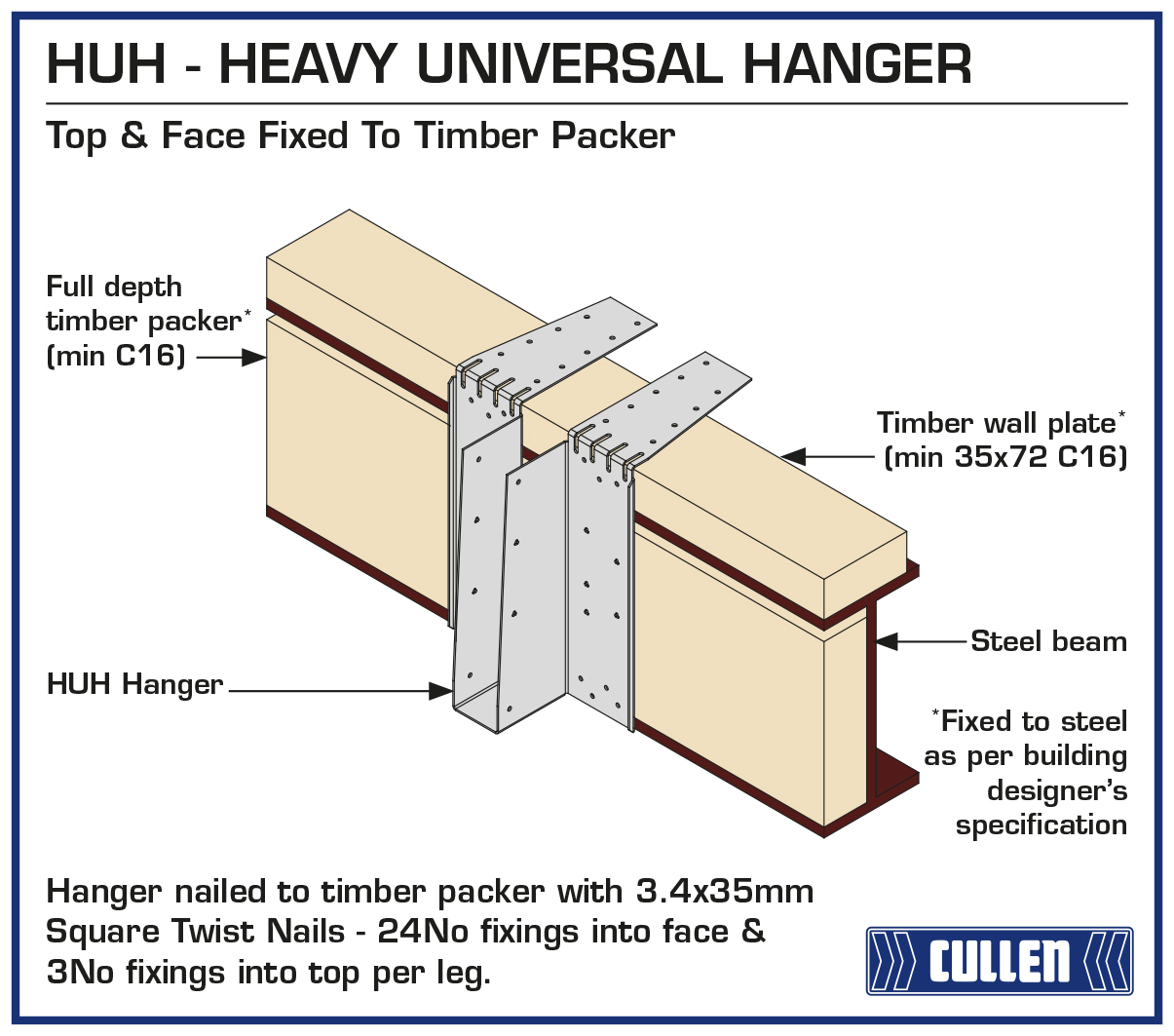 HUH - HEAVY UNIVERSAL HANGER

Top & Face Fixed To Timber Packer

Full depth timber packer* (min C16)

Timber wall plate* (min 35x72 C16)

Steel beam

HUH Hanger

*Fixed to steel as per building designer's specification

Hanger nailed to timber packer with 3.4x35mm Square Twist Nails - 24No fixings into face & 3No fixings into top per leg.

CULLEN