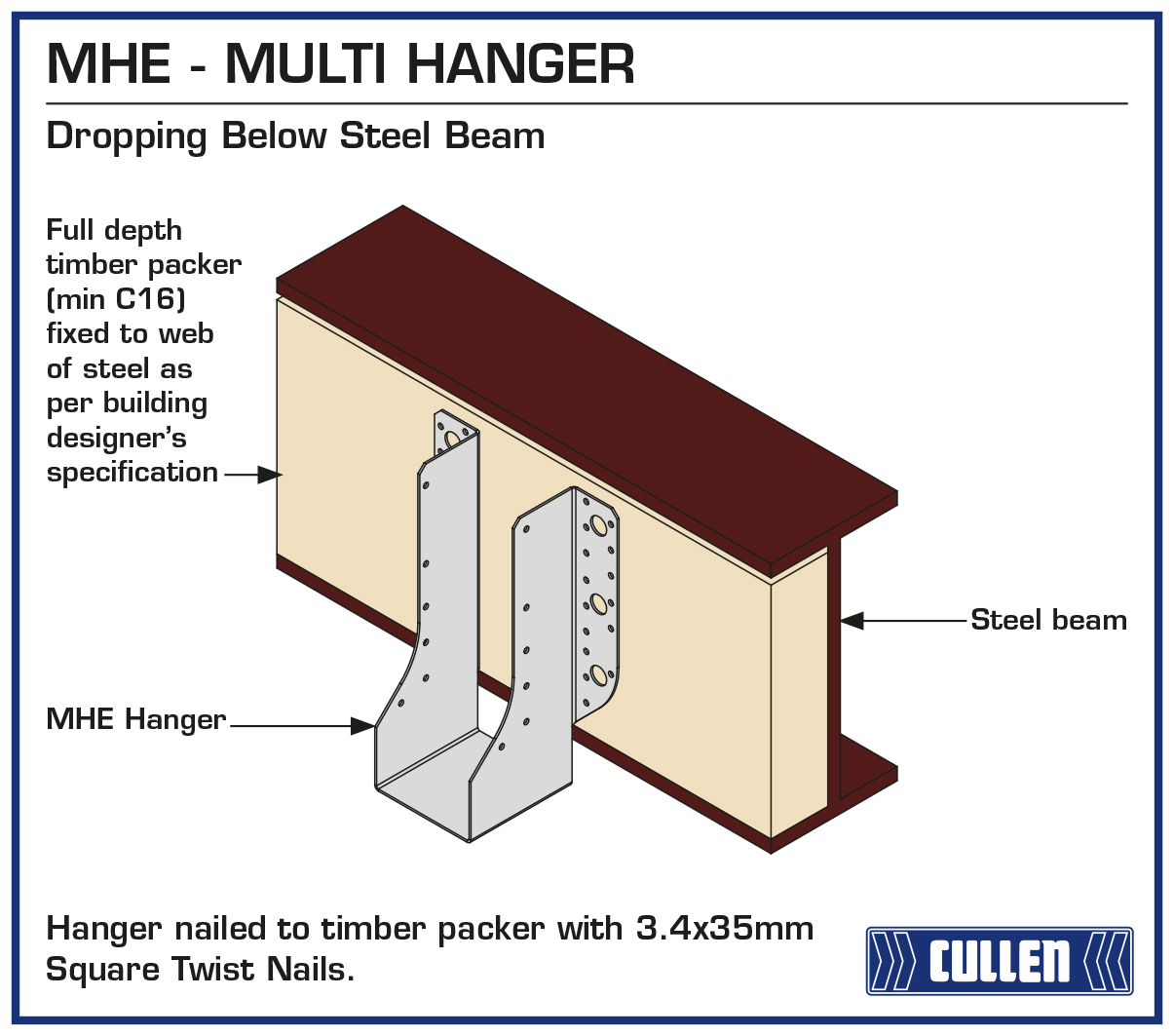 MHE - MULTI HANGER

Dropping Below Steel Beam

Full depth timber packer (min C16) fixed to web of steel as per building designer's specification

Steel beam

MHE Hanger

Hanger nailed to timber packer with 3.4x35mm Square Twist Nails.

CULLEN