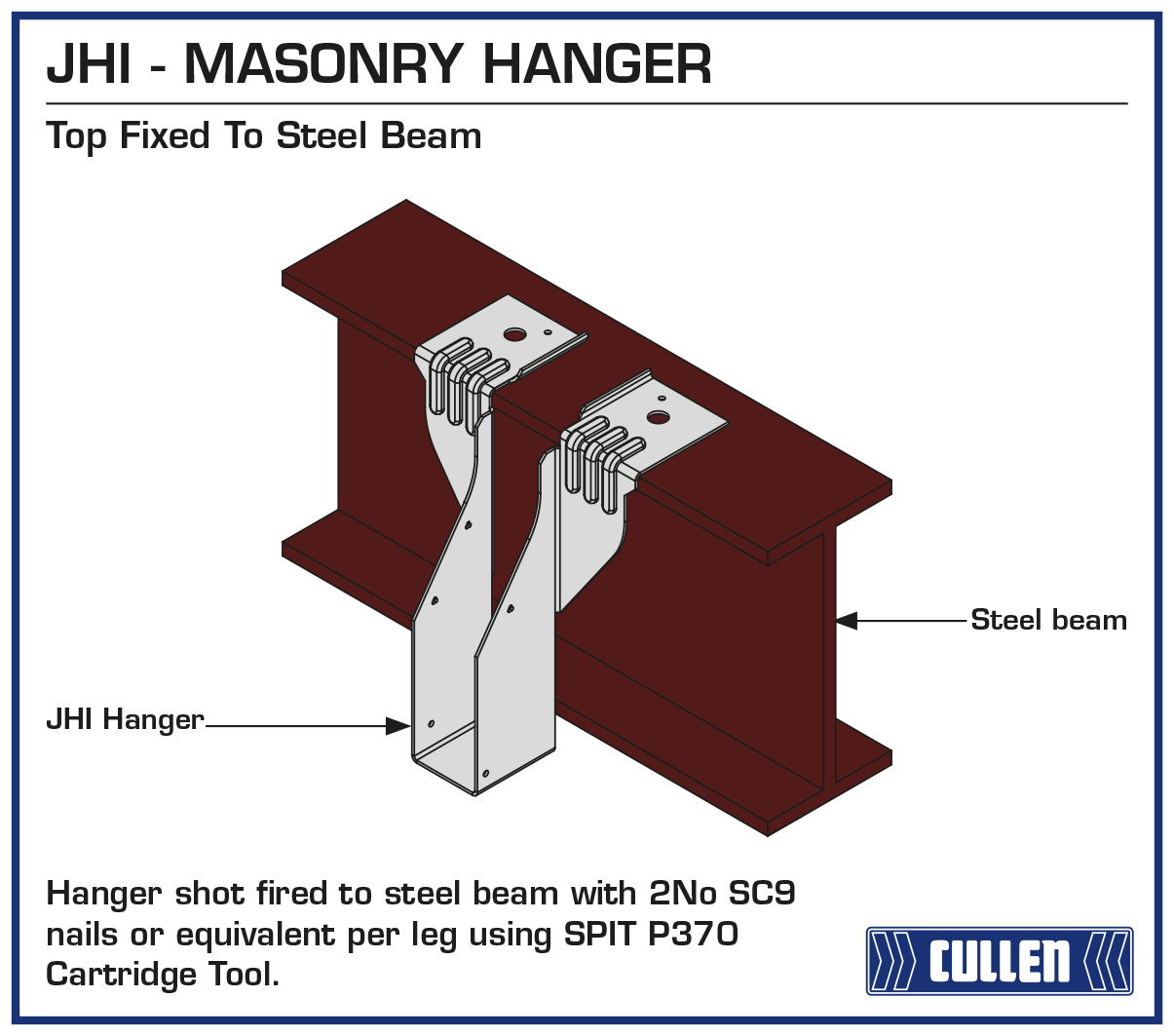 JHI - MASONRY HANGER

Top Fixed To Steel Beam

Steel beam

JHI Hanger

Hanger shot fired to steel beam with 2No SC9 nails or equivalent per leg using SPIT P370 Cartridge Tool.

CULLEN