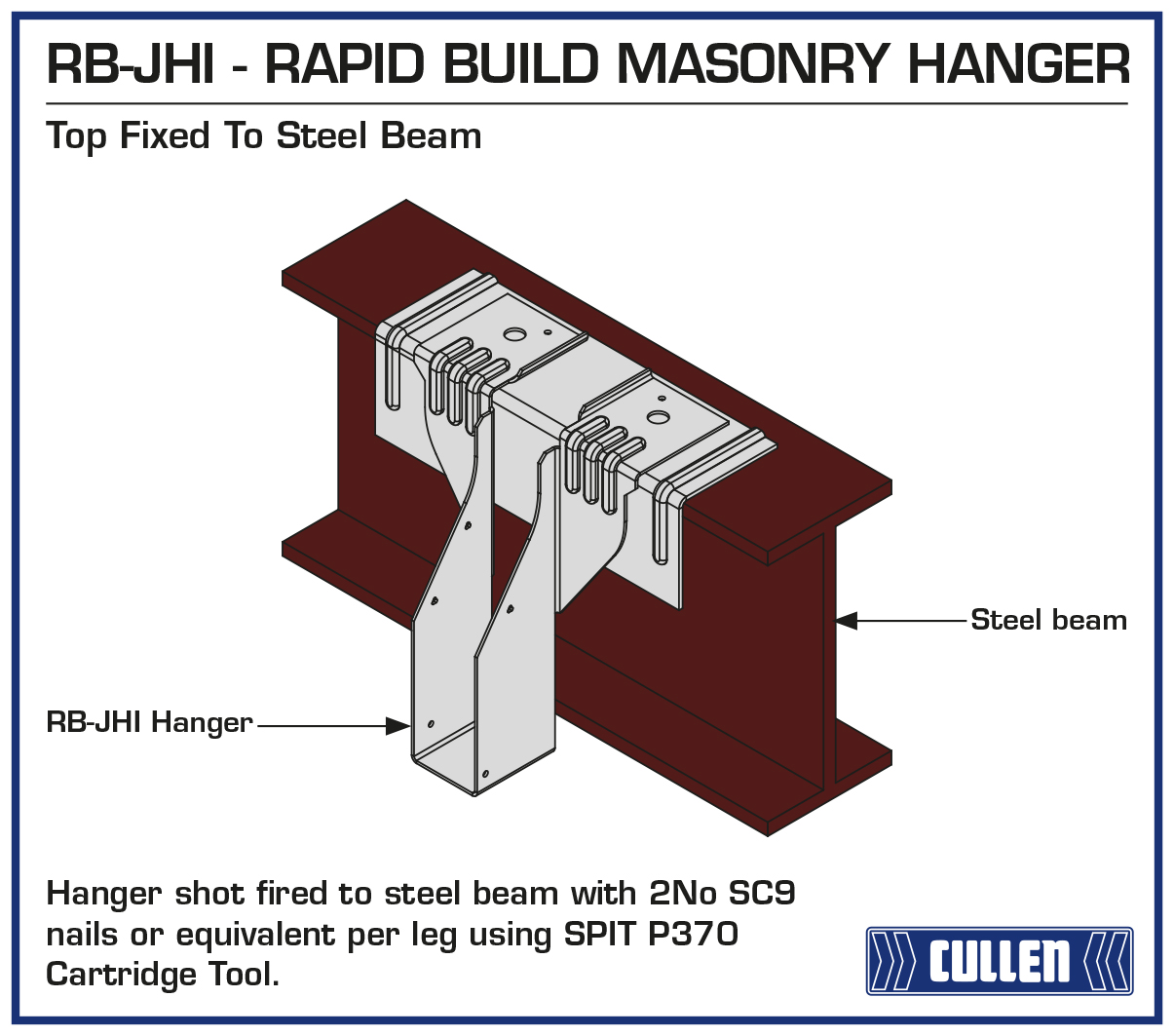 RB-JHI - RAPID BUILD MASONRY HANGER

Top Fixed To Steel Beam

Steel beam

RB-JHI Hanger

Hanger shot fired to steel beam with 2No SC9 nails or equivalent per leg using SPIT P370 Cartridge Tool.

CULLEN