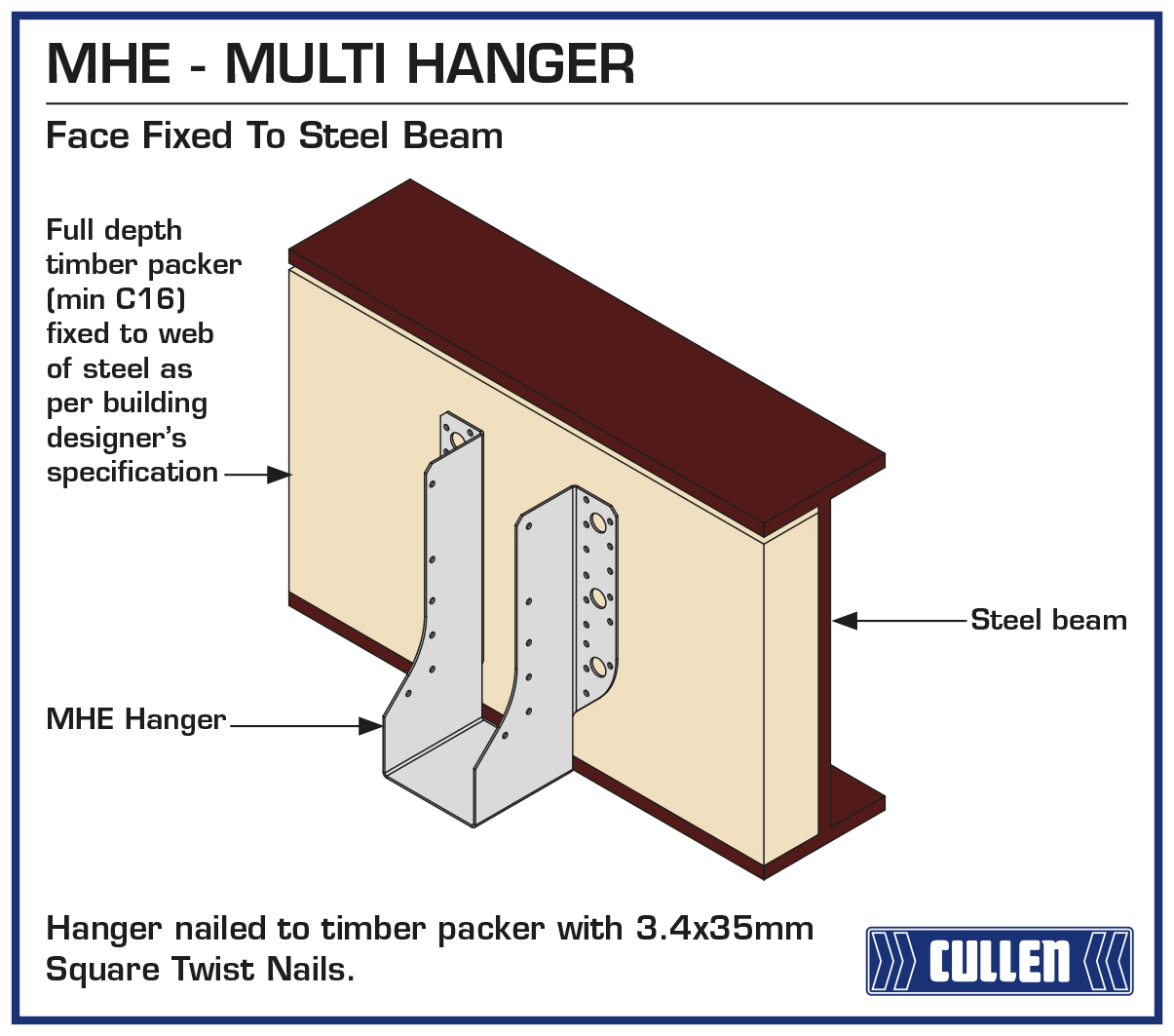 MHE - MULTI HANGER

Face Fixed To Steel Beam

Full depth timber packer (min C16) fixed to web of steel as per building designer's specification

Steel beam

MHE Hanger

Hanger nailed to timber packer with 3.4x35mm Square Twist Nails.

CULLEN