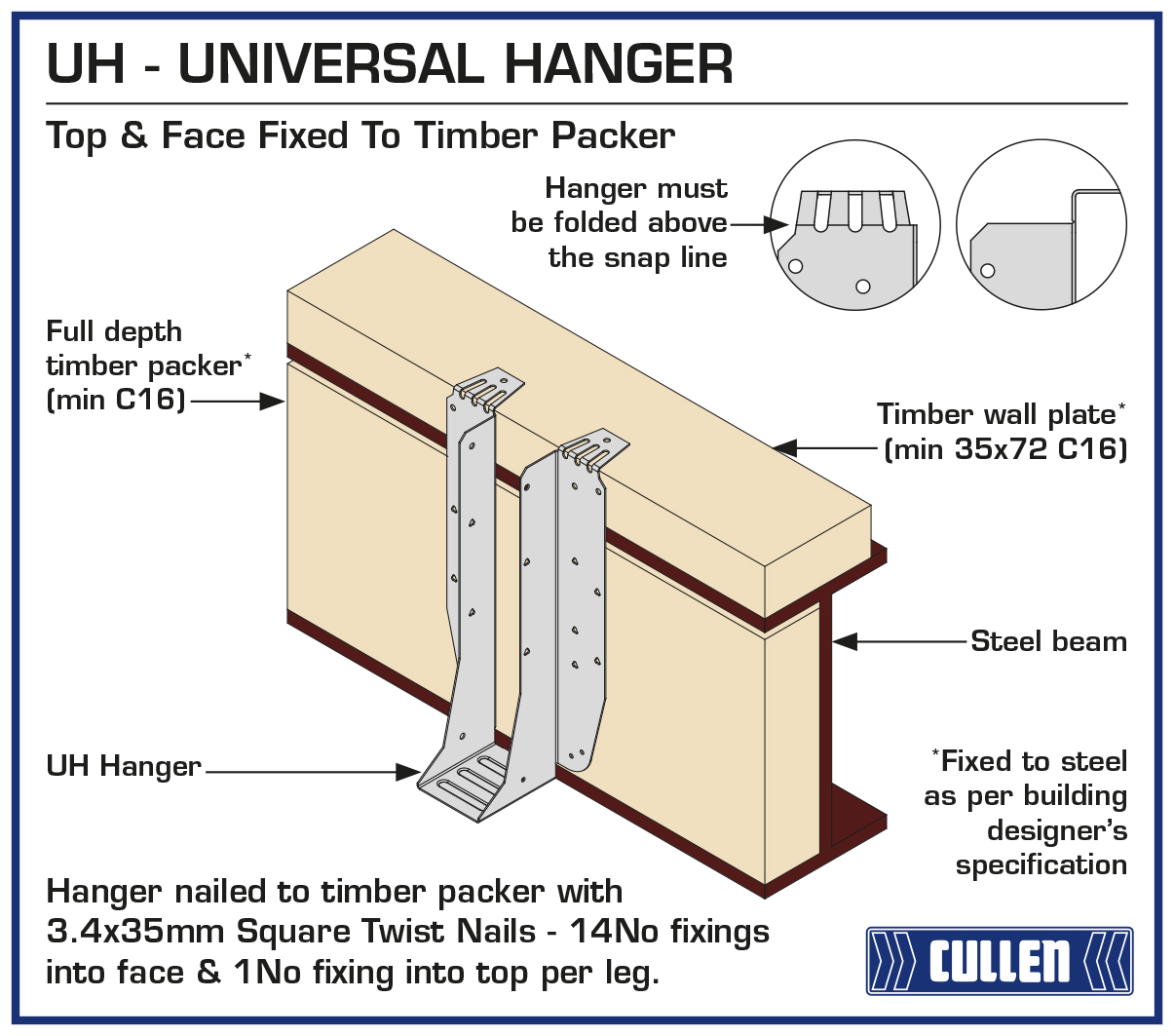 UH - UNIVERSAL HANGER

Top & Face Fixed To Timber Packer

Hanger must be folded above the snap line

Full depth timber packer* (min C16)

Timber wall plate* (min 35x72 C16)

Steel beam

UH Hanger

*Fixed to steel as per building designer's specification

Hanger nailed to timber packer with 3.4x35mm Square Twist Nails - 14No fixings into face & 1No fixing into top per leg.

CULLEN