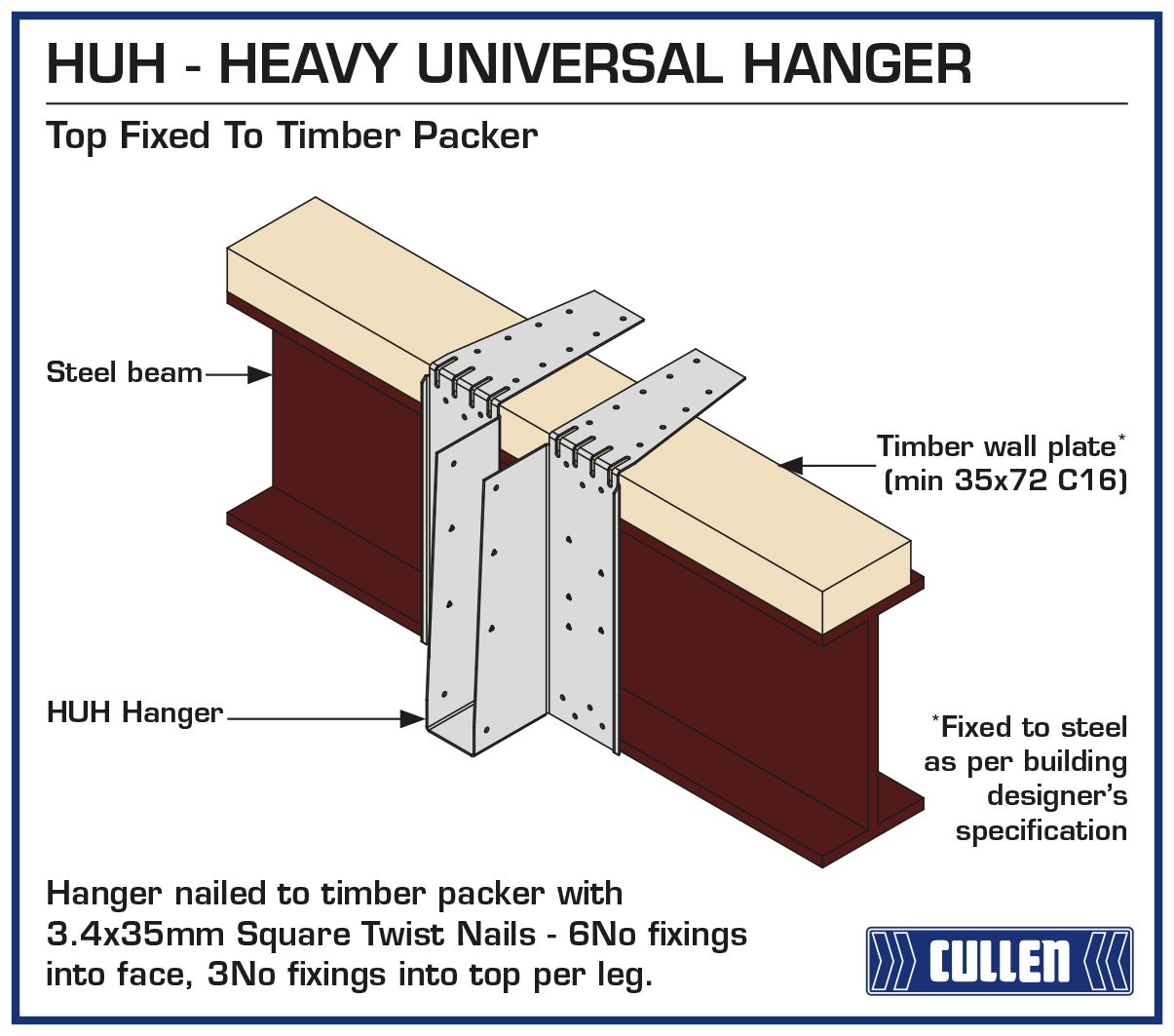 HUH - HEAVY UNIVERSAL HANGER

Top Fixed To Timber Packer

Steel beam

Timber wall plate*
(min 35x72 C16)

HUH Hanger

*Fixed to steel as per building designer's specification

Hanger nailed to timber packer with 3.4x35mm Square Twist Nails - 6No fixings into face, 3No fixings into top per leg.

CULLEN