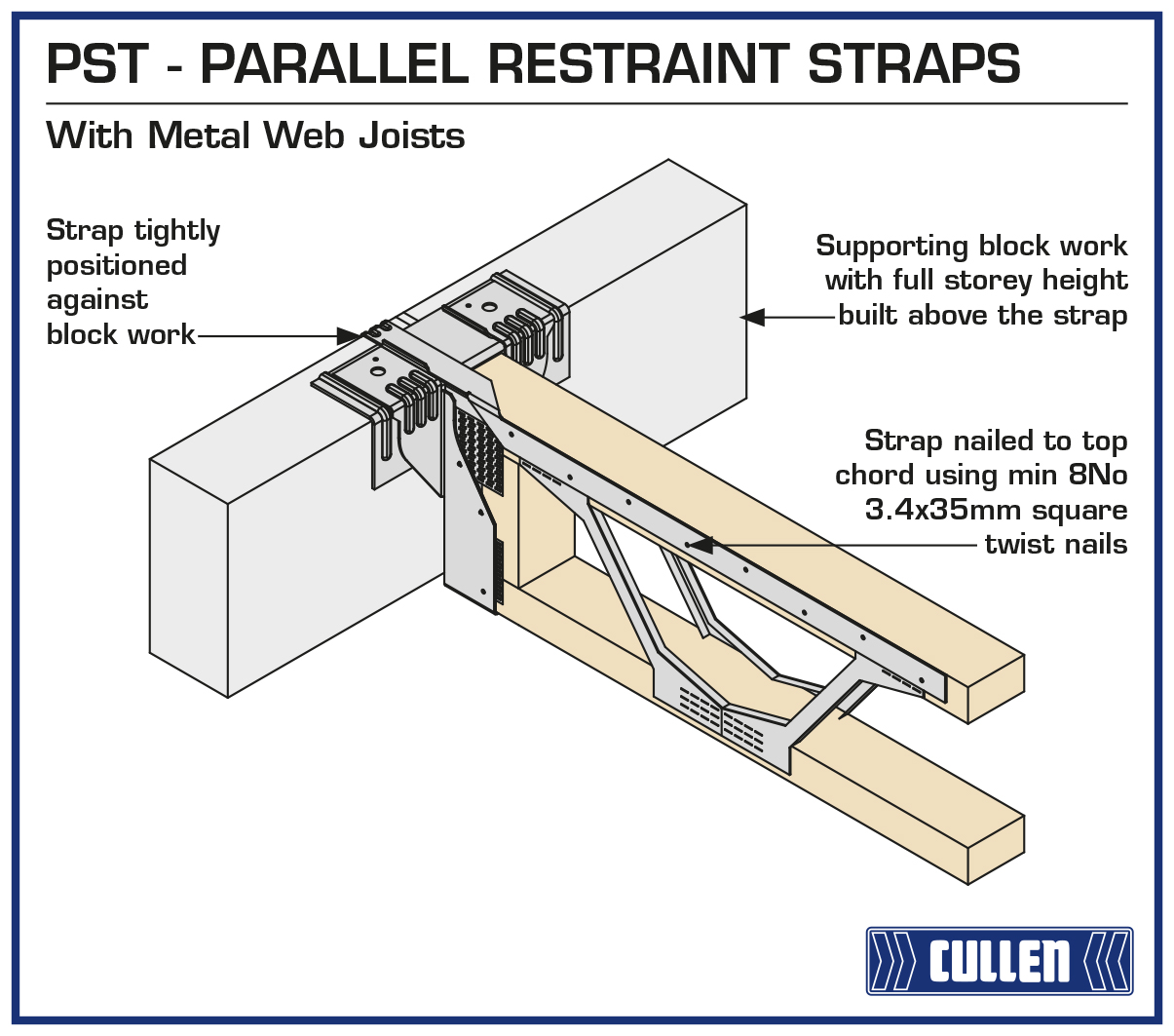 PST - PARALLEL RESTRAINT STRAPS

With Metal Web Joists

Strap tightly positioned against block work

Supporting block work with full storey height built above the strap

Strap nailed to top chord using min 8No 3.4x35mm square twist nails

CULLEN