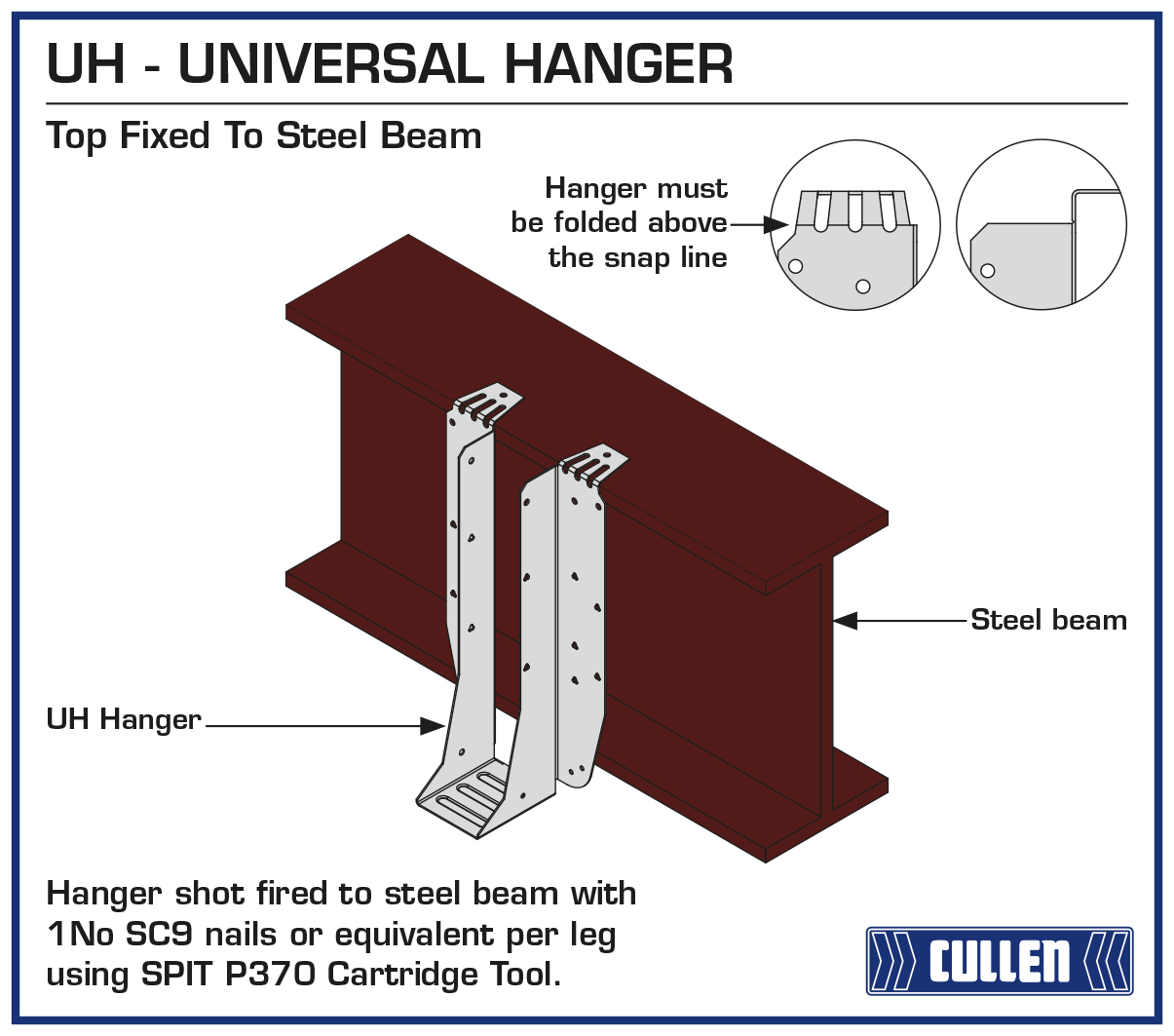 UH - UNIVERSAL HANGER

Top Fixed To Steel Beam

Hanger must be folded above the snap line

Steel beam

UH Hanger

Hanger shot fired to steel beam with 1No SC9 nails or equivalent per leg using SPIT P370 Cartridge Tool.

CULLEN